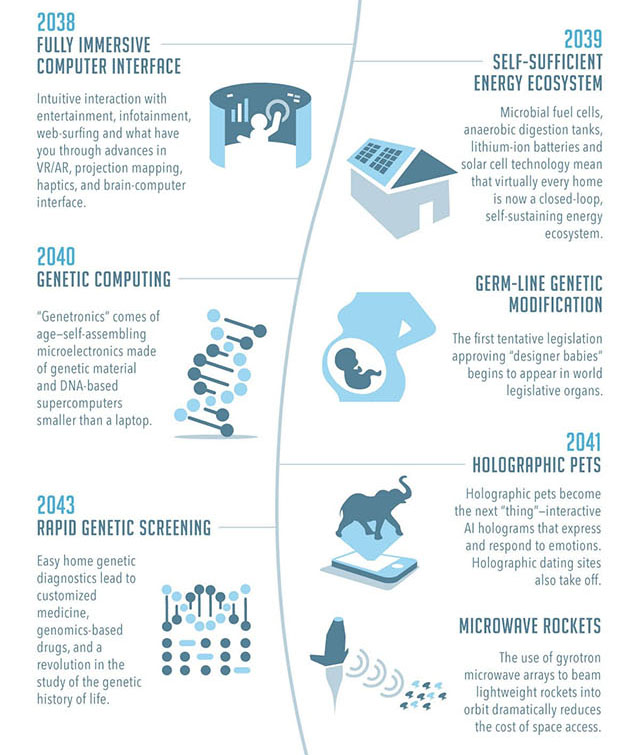 2038
FULLY IMMERSIVE COMPUTER INTERFACE

Intuitive interaction with entertainment, infotainment, web-surfing and what have you through advances in VR/AR, projection mapping, haptics, and brain-computer interface.

2039
SELF-SUFFICIENT ENERGY ECOSYSTEM

Microbial fuel cells, anaerobic digestion tanks, lithium-ion batteries and solar cell technology mean that virtually every home is now a closed-loop, self-sustaining energy ecosystem.

2040
GENETIC COMPUTING

"Genetronics" comes of age–self-assembling microelectronics made of genetic material and DNA-based supercomputers smaller than a laptop.

GERM-LINE GENETIC MODIFICATION

The first tentative legislation approving "designer babies" begins to appear in world legislative organs.

2041
HOLOGRAPHIC PETS

Holographic pets become the next "thing"–interactive AI holograms that express and respond to emotions. Holographic dating sites also take off.

2043
RAPID GENETIC SCREENING

Easy home genetic diagnostics lead to customized medicine, genomics-based drugs, and a revolution in the study of the genetic history of life.

MICROWAVE ROCKETS

The use of gyrotron microwave arrays to beam lightweight rockets into orbit dramatically reduces the cost of space access.